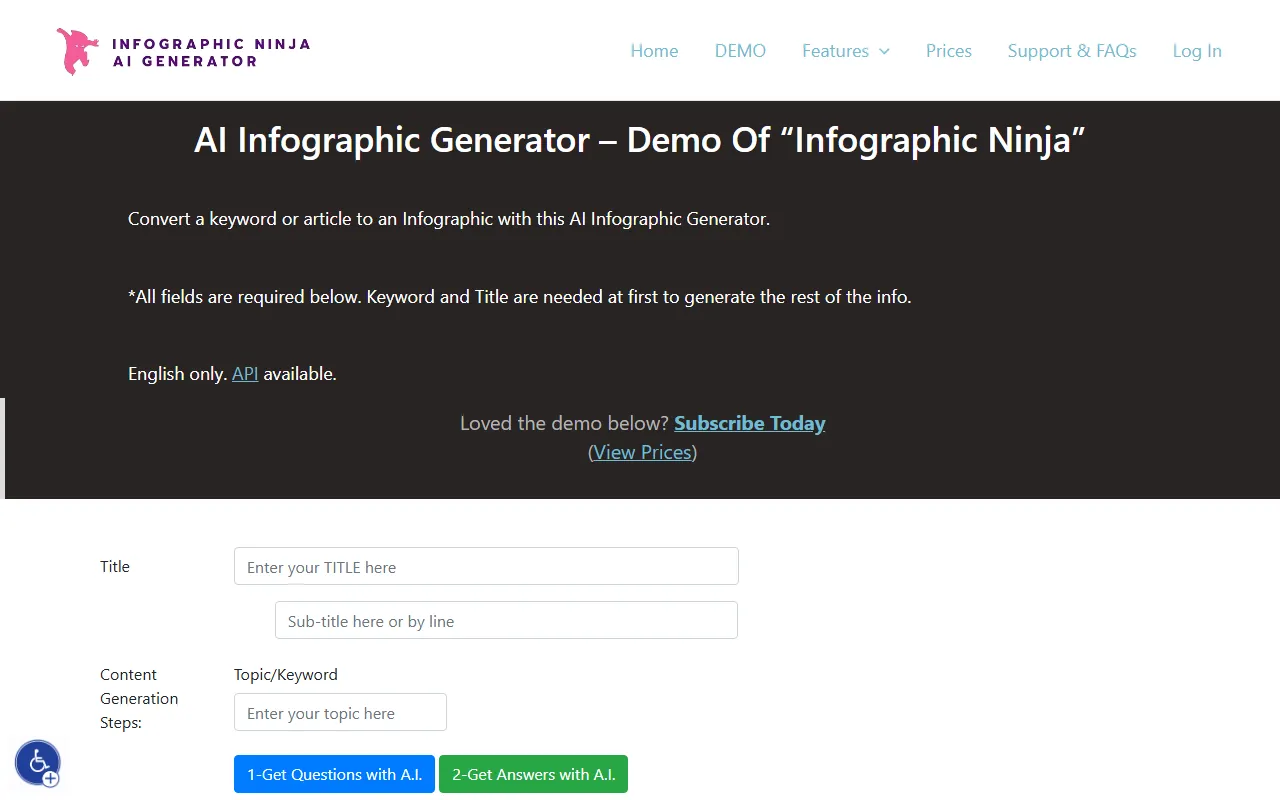 INFOGRAPHIC NINJA
AI GENERATOR

Home DEMO Features Prices Support & FAQs Log In

AI Infographic Generator – Demo Of “Infographic Ninja”

Convert a keyword or article to an Infographic with this AI Infographic Generator.

*All fields are required below. Keyword and Title are needed at first to generate the rest of the info.

English only. API available.

Loved the demo below? Subscribe Today
(View Prices)

Title
Enter your TITLE here
Sub-title here or by line

Content Generation Steps:
Topic/Keyword
Enter your topic here

1-Get Questions with A.I. 2-Get Answers with A.I.